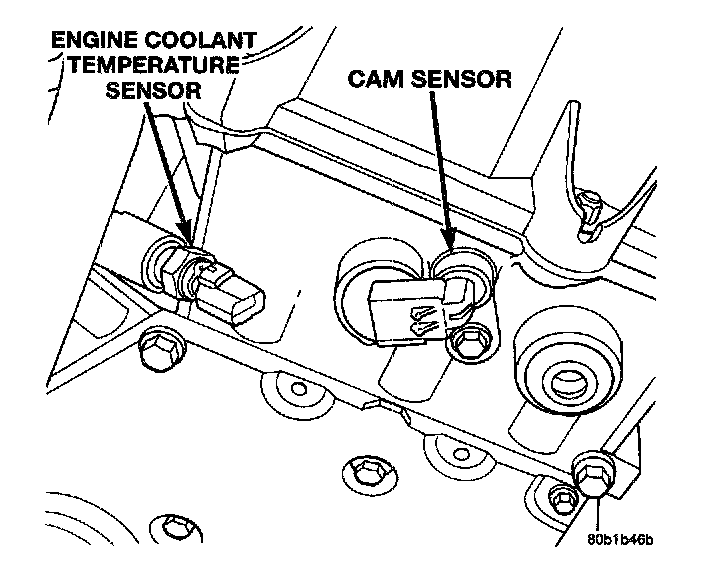 ENGINE COOLANT TEMPERATURE SENSOR

CAM SENSOR

80b1b46b