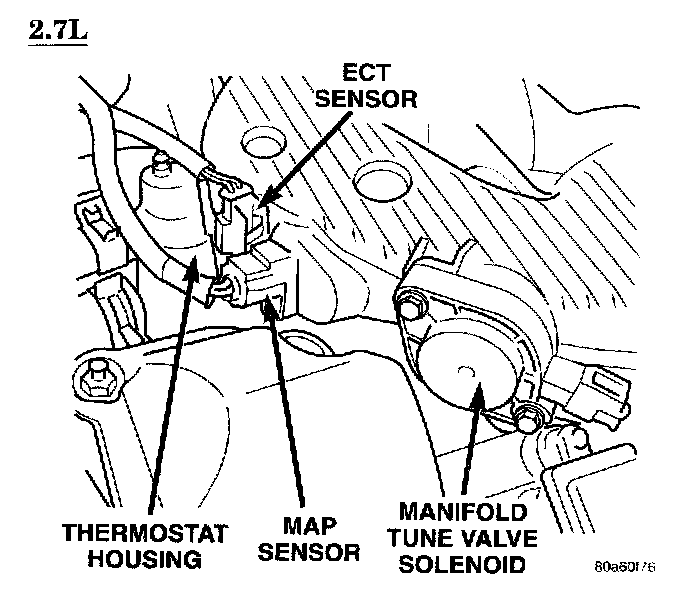 2.7L

ECT SENSOR

THERMOSTAT HOUSING

MAP SENSOR

MANIFOLD TUNE VALVE SOLENOID

80a60f76