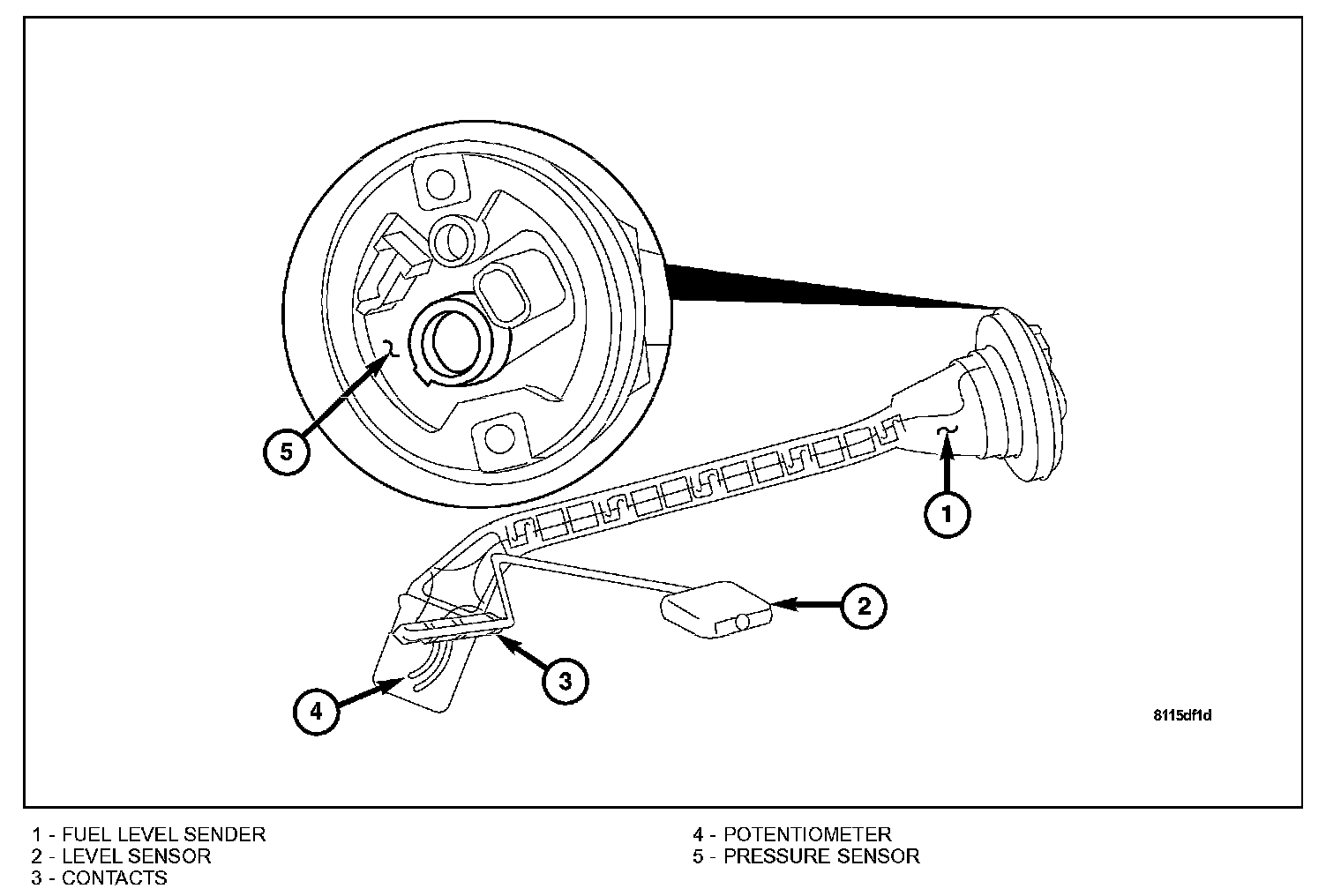 5

1

2

3

4

8115df1d

1 - FUEL LEVEL SENDER
2 - LEVEL SENSOR
3 - CONTACTS

4 - POTENTIOMETER
5 - PRESSURE SENSOR