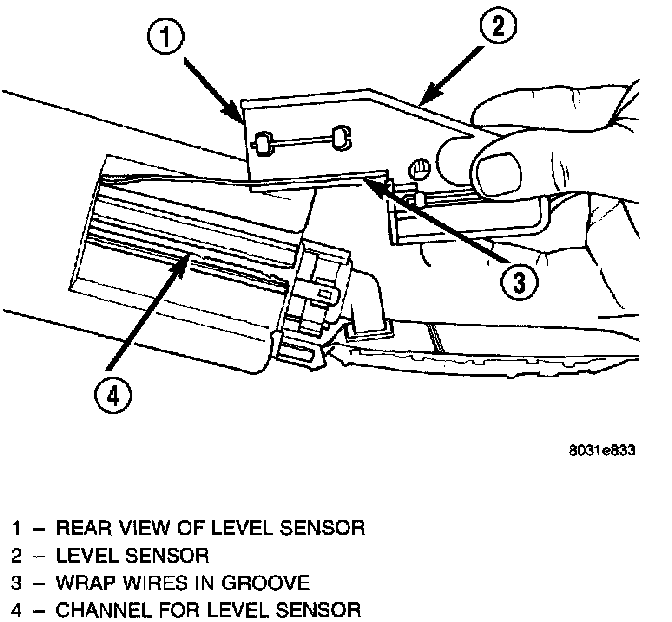 1

2

3

4

8031e833

1 – REAR VIEW OF LEVEL SENSOR
2 – LEVEL SENSOR
3 – WRAP WIRES IN GROOVE
4 – CHANNEL FOR LEVEL SENSOR