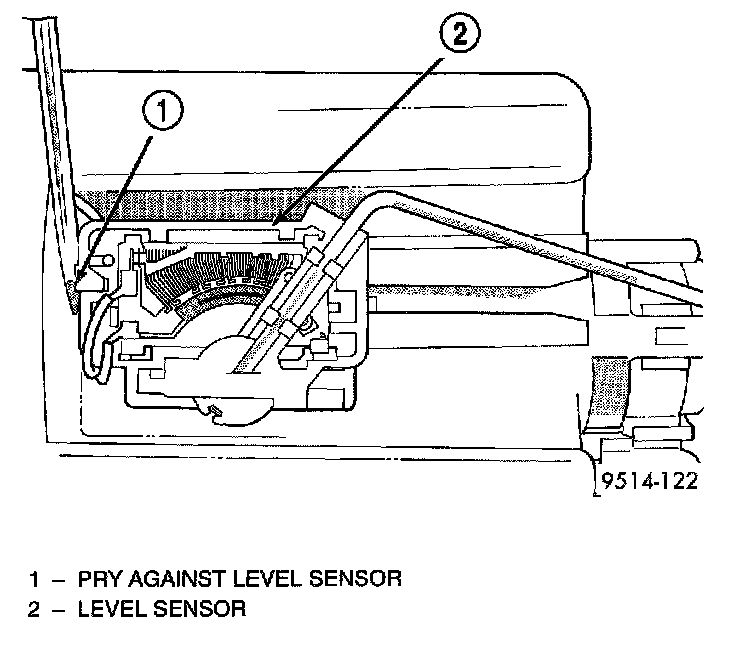 2

1

9514-122

1 – PRY AGAINST LEVEL SENSOR
2 – LEVEL SENSOR