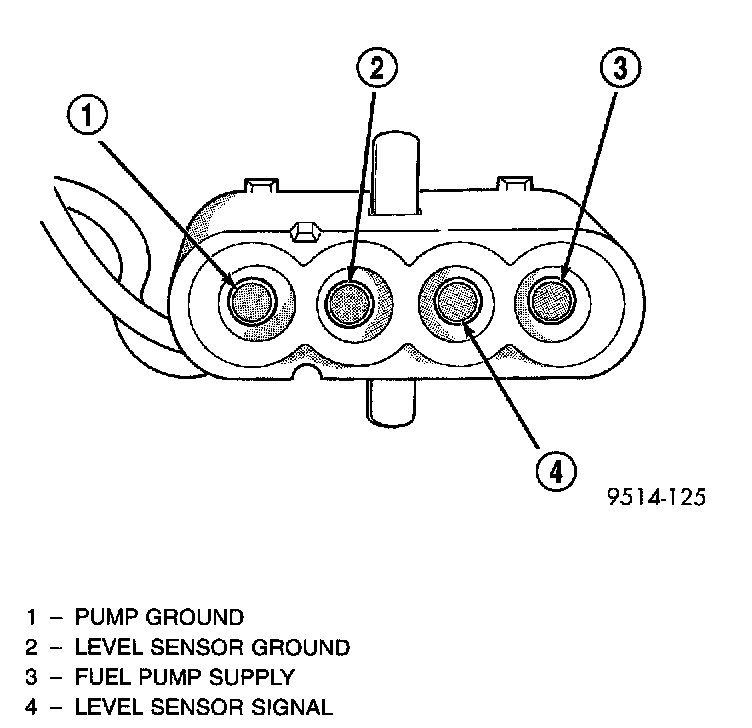 1
2
3
4
9514-125

1 – PUMP GROUND
2 – LEVEL SENSOR GROUND
3 – FUEL PUMP SUPPLY
4 – LEVEL SENSOR SIGNAL