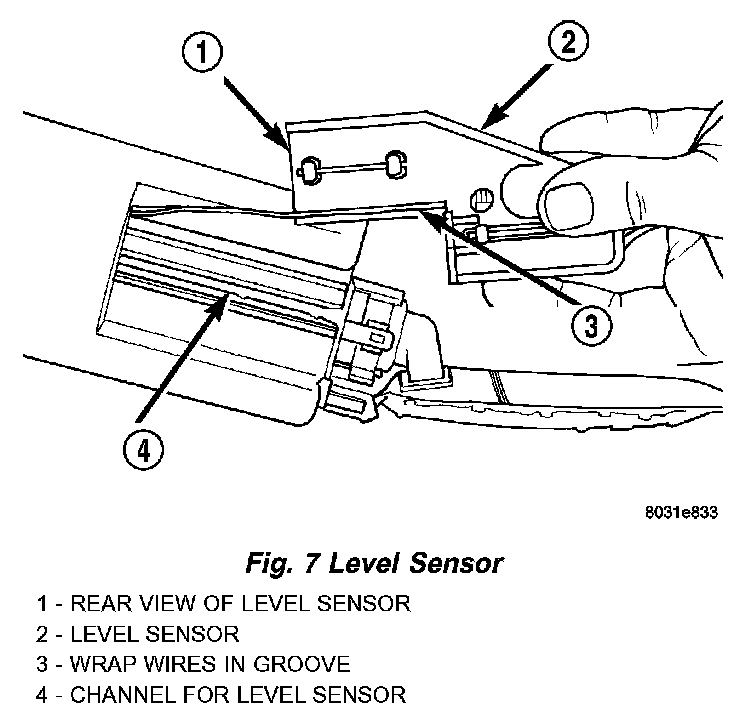 1

2

3

4

8031e833

Fig. 7 Level Sensor

1 - REAR VIEW OF LEVEL SENSOR
2 - LEVEL SENSOR
3 - WRAP WIRES IN GROOVE
4 - CHANNEL FOR LEVEL SENSOR