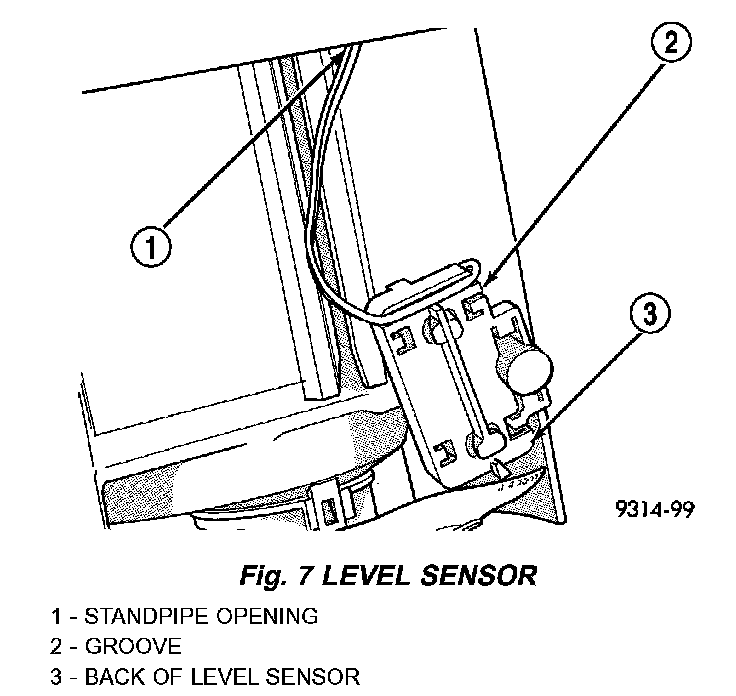 2

1

3

9314-99

Fig. 7 LEVEL SENSOR

1 - STANDPIPE OPENING
2 - GROOVE
3 - BACK OF LEVEL SENSOR