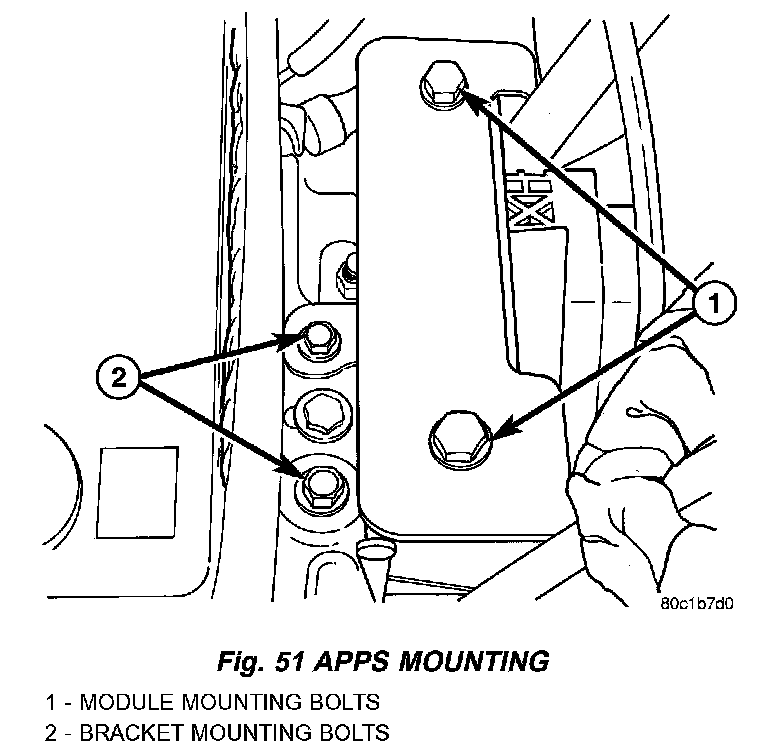 1

2

80c1b7d0

Fig. 51 APPS MOUNTING

1 - MODULE MOUNTING BOLTS
2 - BRACKET MOUNTING BOLTS