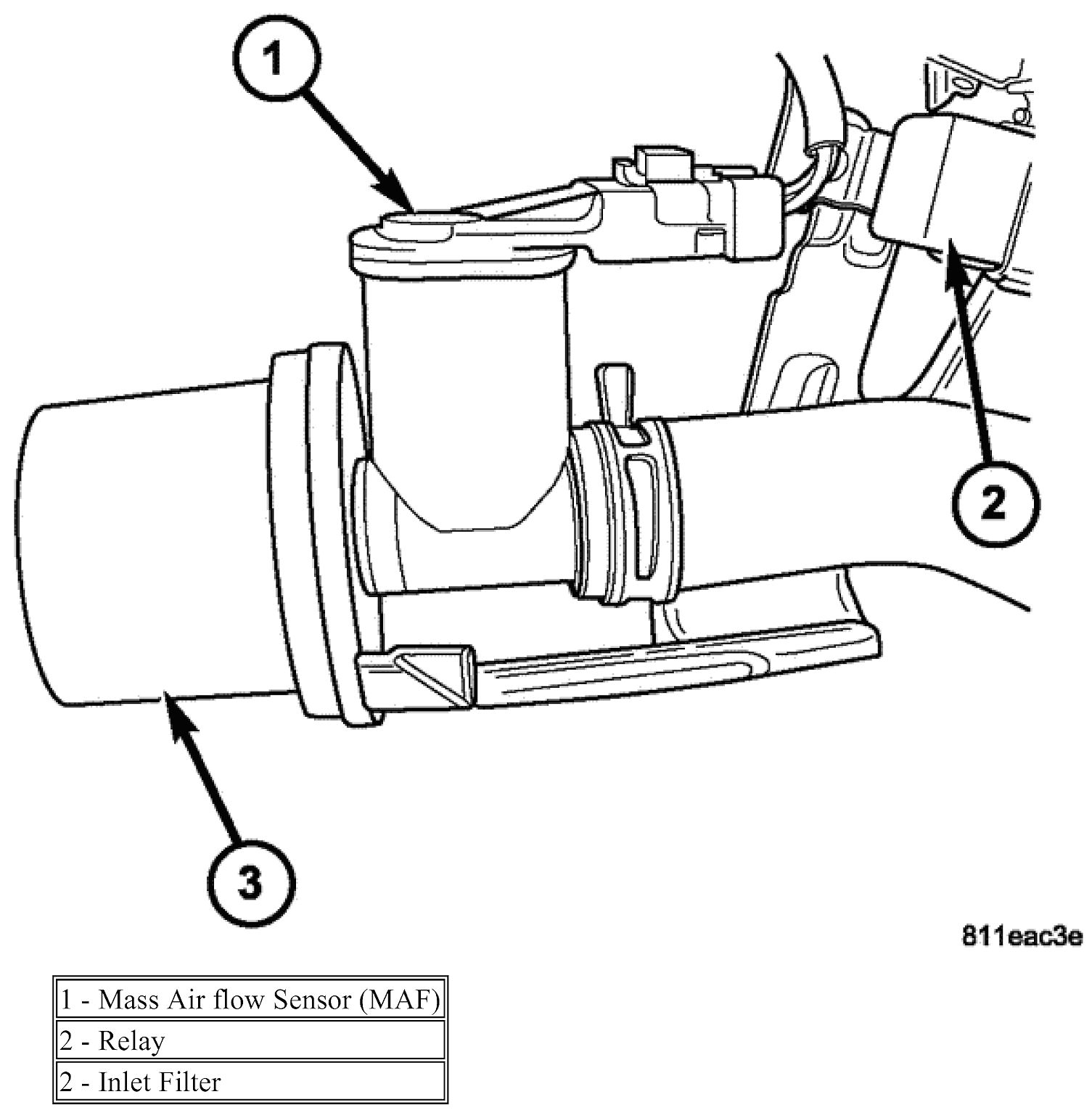 1

2

3

811eac3e

| 1 - Mass Air flow Sensor (MAF) |
|---|
| 2 - Relay |
| 2 - Inlet Filter |