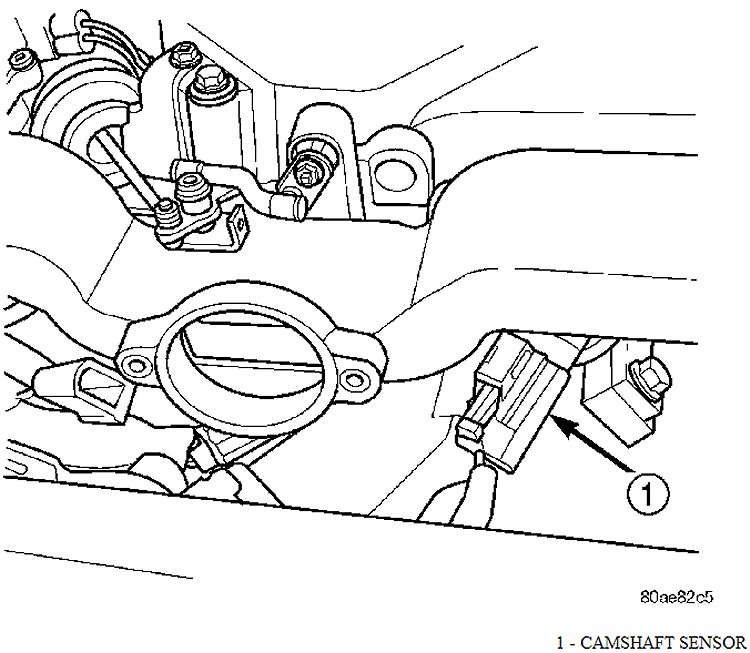 1

80ae82c5

1 - CAMSHAFT SENSOR