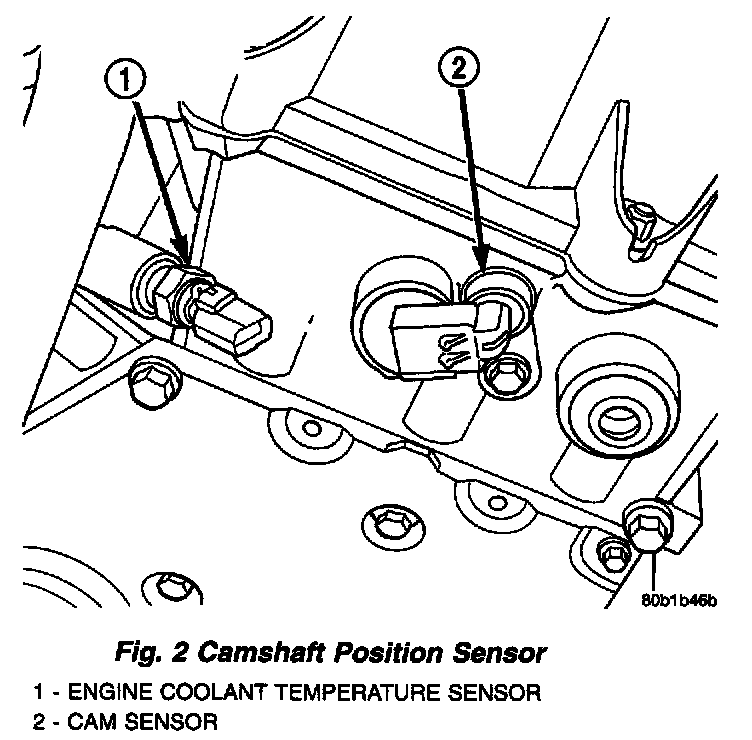 1

2

80b1b46b

Fig. 2 Camshaft Position Sensor

1 - ENGINE COOLANT TEMPERATURE SENSOR

2 - CAM SENSOR