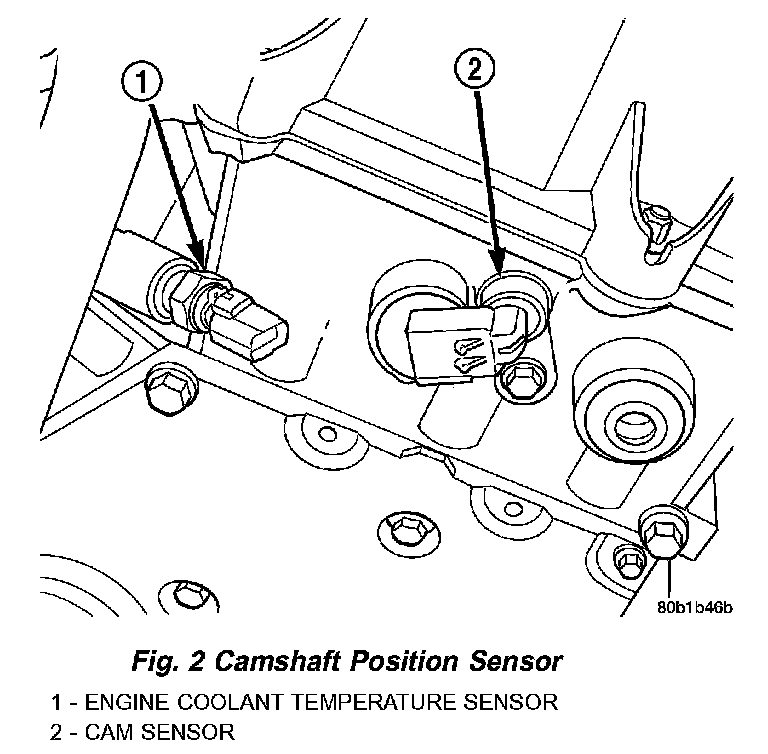 1

2

80b1b46b

Fig. 2 Camshaft Position Sensor

1 - ENGINE COOLANT TEMPERATURE SENSOR
2 - CAM SENSOR