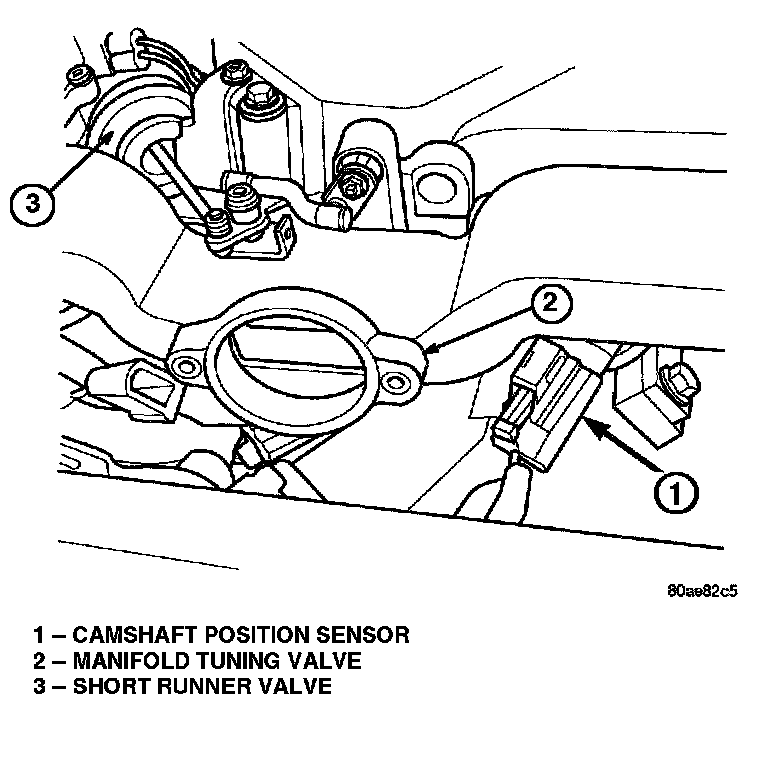 3

2

1

80ae82c5

1 – CAMSHAFT POSITION SENSOR
2 – MANIFOLD TUNING VALVE
3 – SHORT RUNNER VALVE