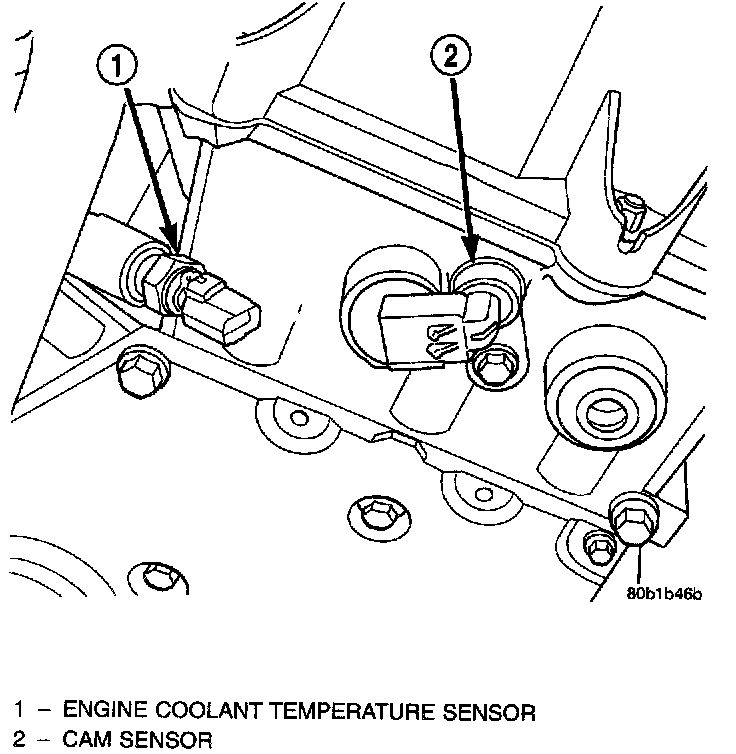 1

2

80b1b46b

1 – ENGINE COOLANT TEMPERATURE SENSOR
2 – CAM SENSOR