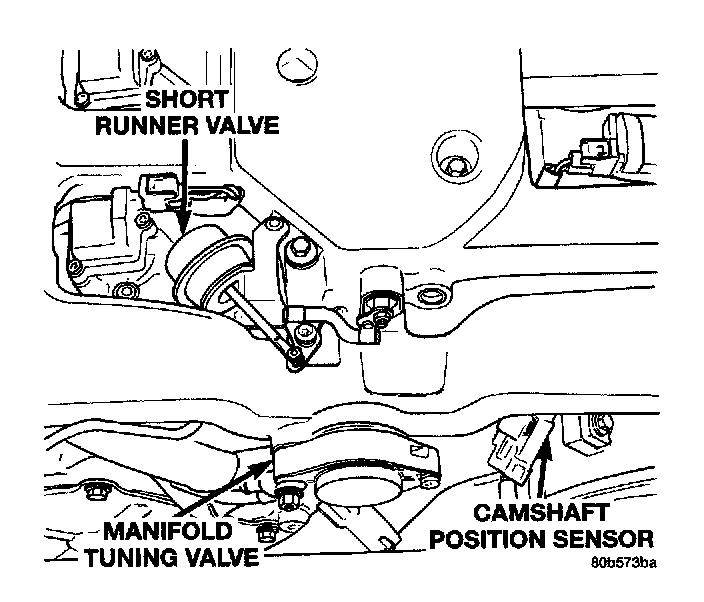 SHORT
RUNNER VALVE

MANIFOLD
TUNING VALVE

CAMSHAFT
POSITION SENSOR

80b573ba