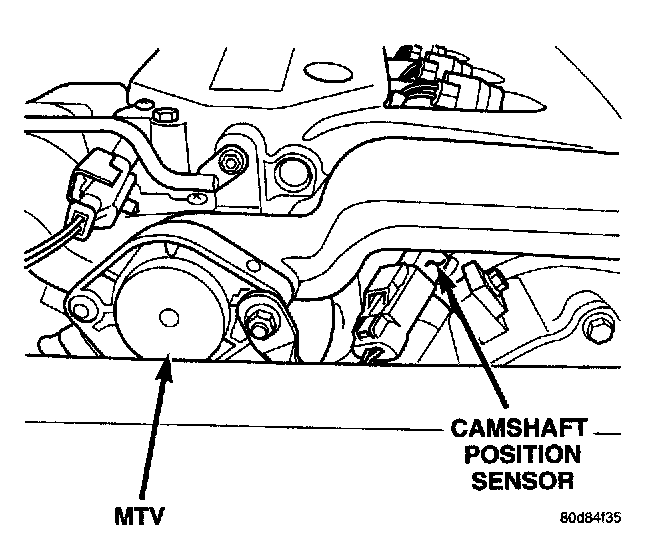 CAMSHAFT
POSITION
SENSOR

MTV

80d84f35