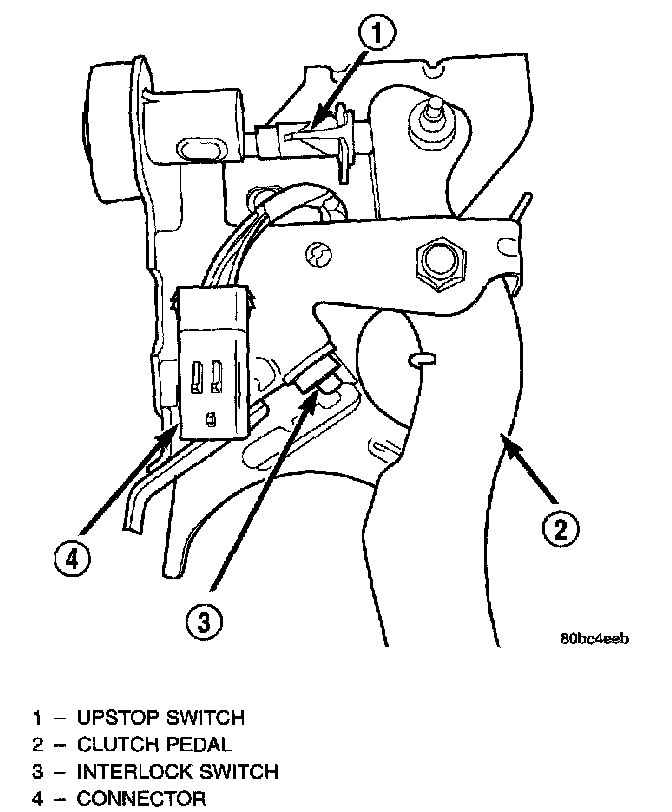 1

2

4

3

80bc4eeb

1 – UPSTOP SWITCH
2 – CLUTCH PEDAL
3 – INTERLOCK SWITCH
4 – CONNECTOR