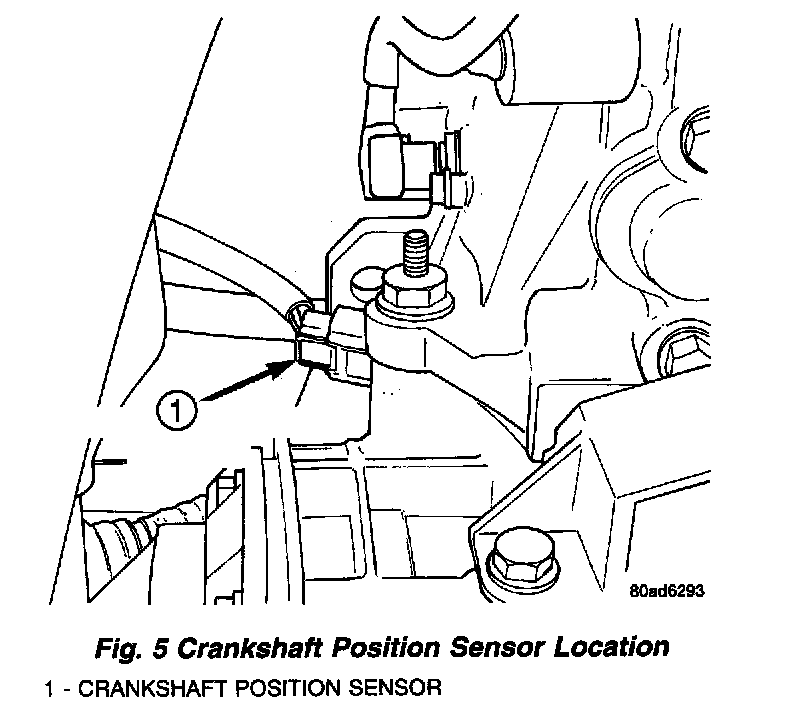 1

80ad6293

Fig. 5 Crankshaft Position Sensor Location
1 - CRANKSHAFT POSITION SENSOR