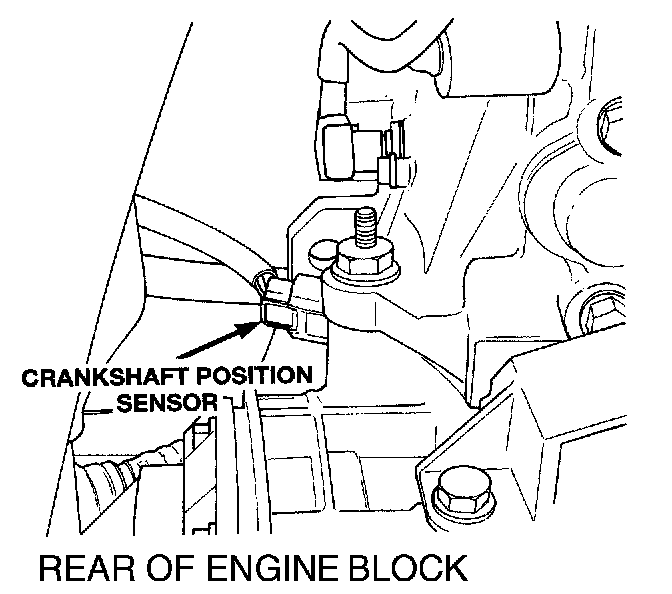 CRANKSHAFT POSITION SENSOR

REAR OF ENGINE BLOCK