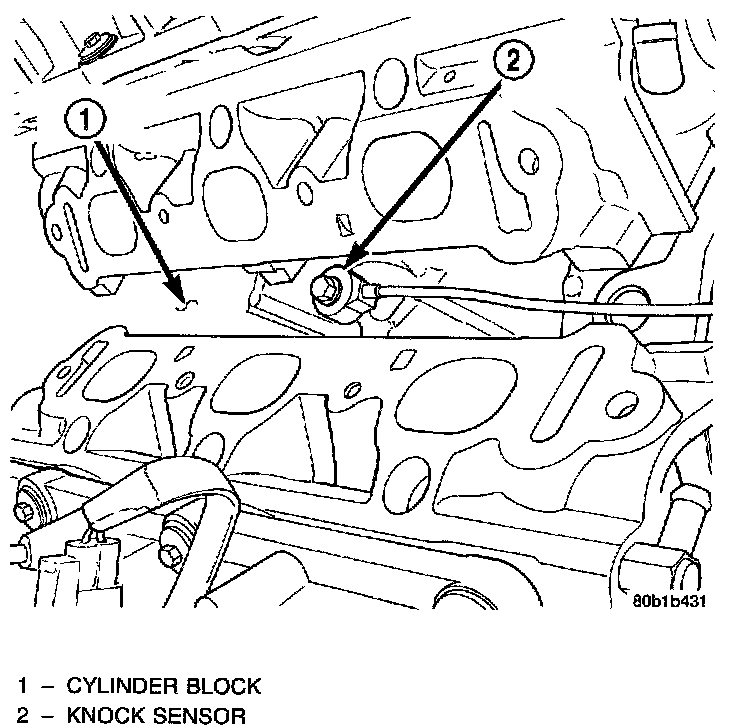 1

2

80b1b431

1 – CYLINDER BLOCK
2 – KNOCK SENSOR