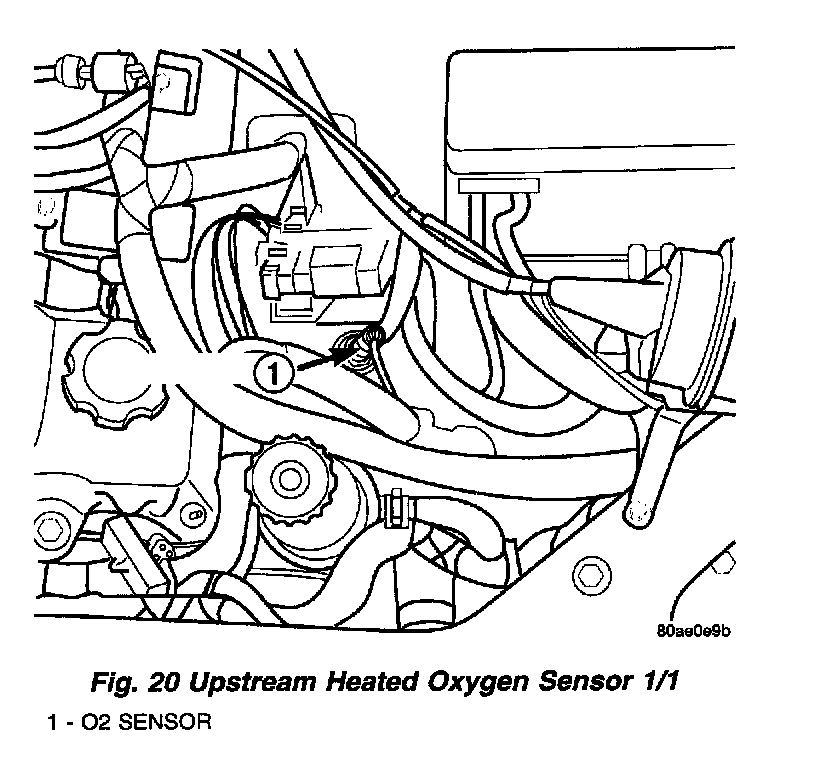 1

80ae0e9b

Fig. 20 Upstream Heated Oxygen Sensor 1/1

1 - O2 SENSOR