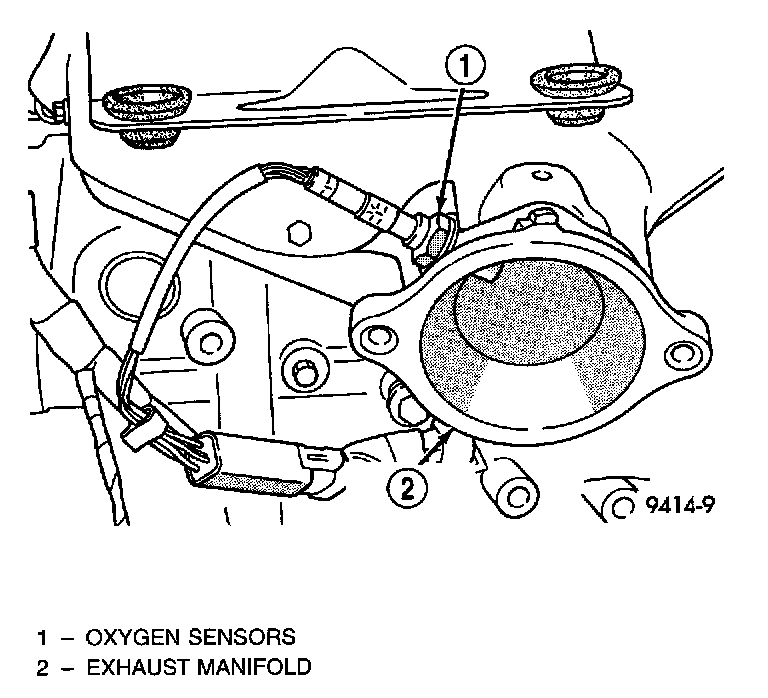 1

2

9414-9

1 – OXYGEN SENSORS
2 – EXHAUST MANIFOLD