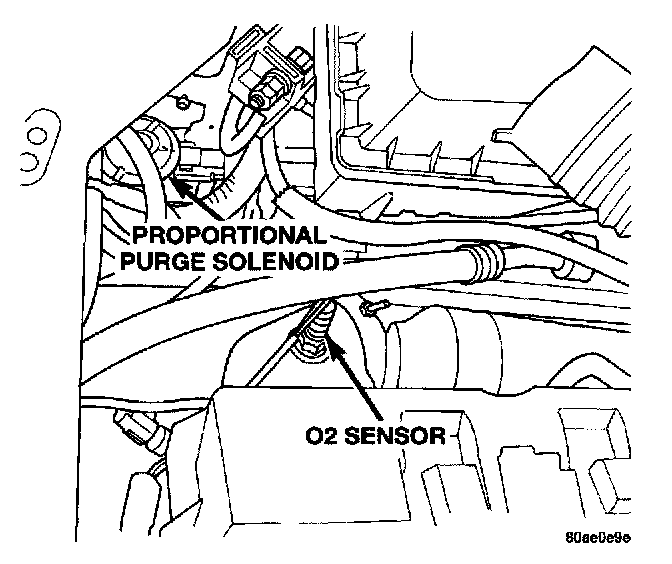 PROPORTIONAL PURGE SOLENOID

O2 SENSOR

80ae0e9e