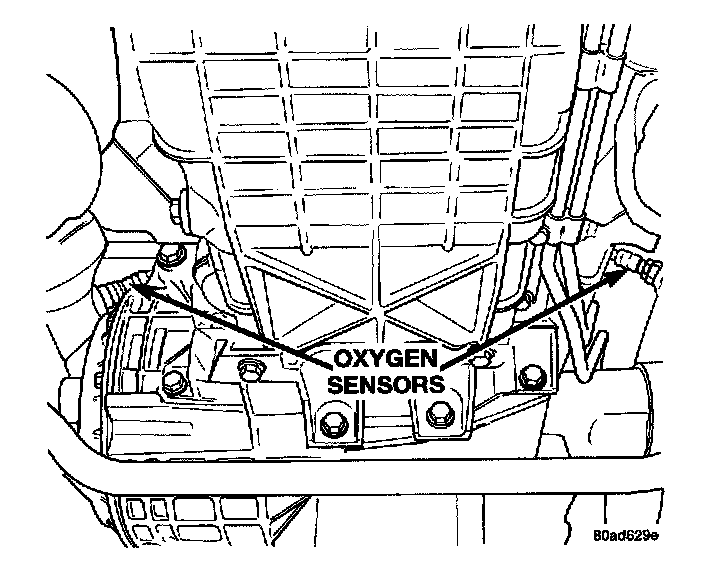 OXYGEN SENSORS

80ad629e