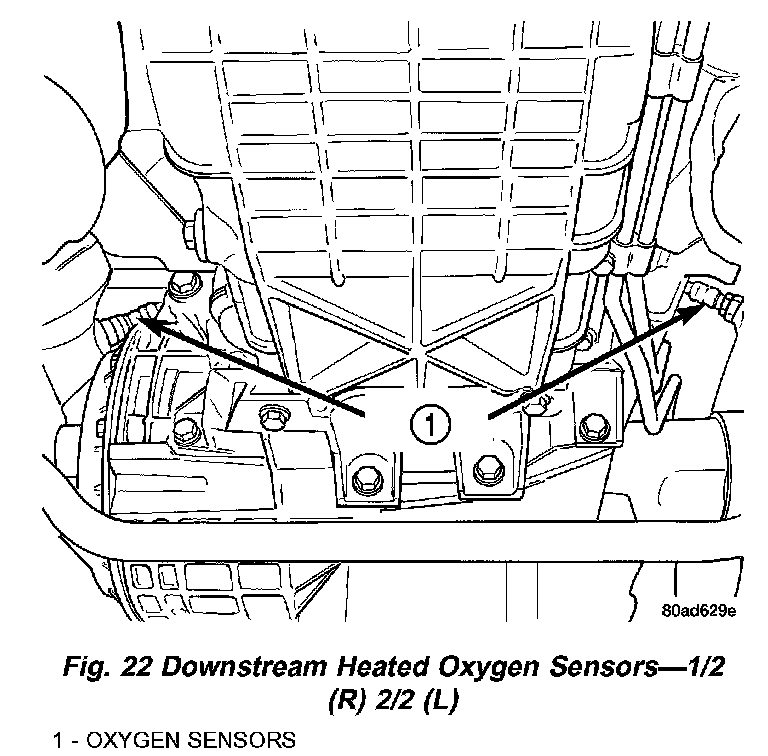 1

80ad629e

Fig. 22 Downstream Heated Oxygen Sensors—1/2 (R) 2/2 (L)

1 - OXYGEN SENSORS