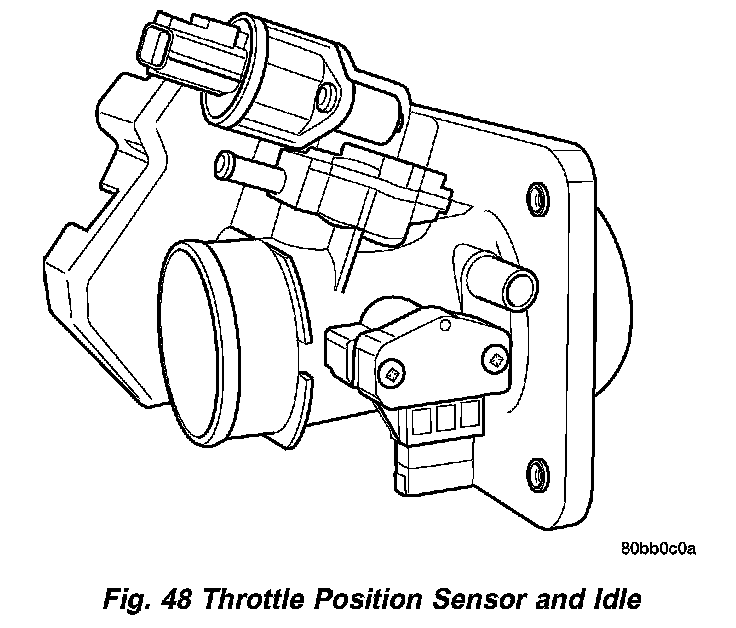 80bb0c0a

Fig. 48 Throttle Position Sensor and Idle