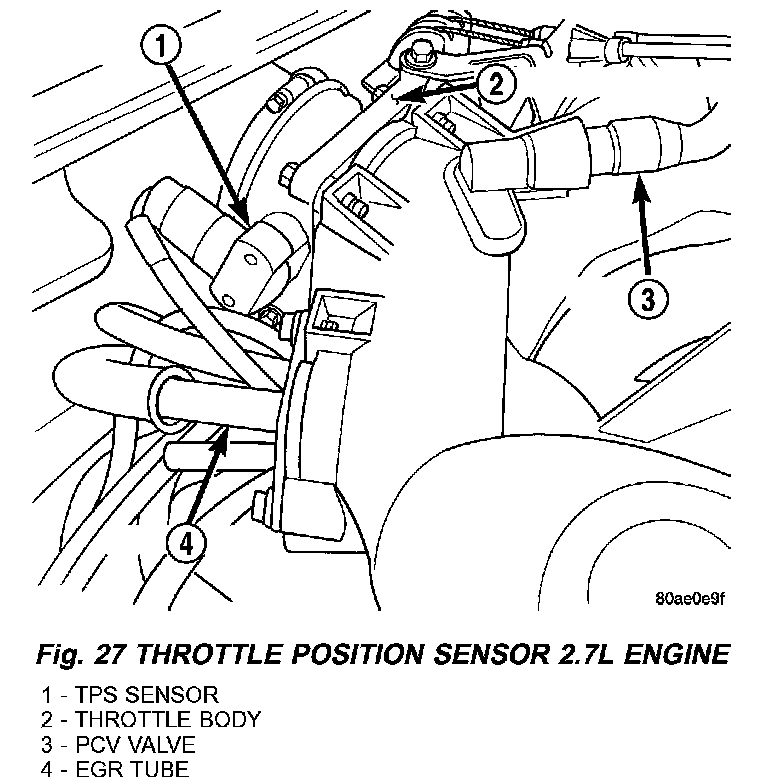 1
2
3
4
80ae0e9f

Fig. 27 THROTTLE POSITION SENSOR 2.7L ENGINE

1 - TPS SENSOR
2 - THROTTLE BODY
3 - PCV VALVE
4 - EGR TUBE