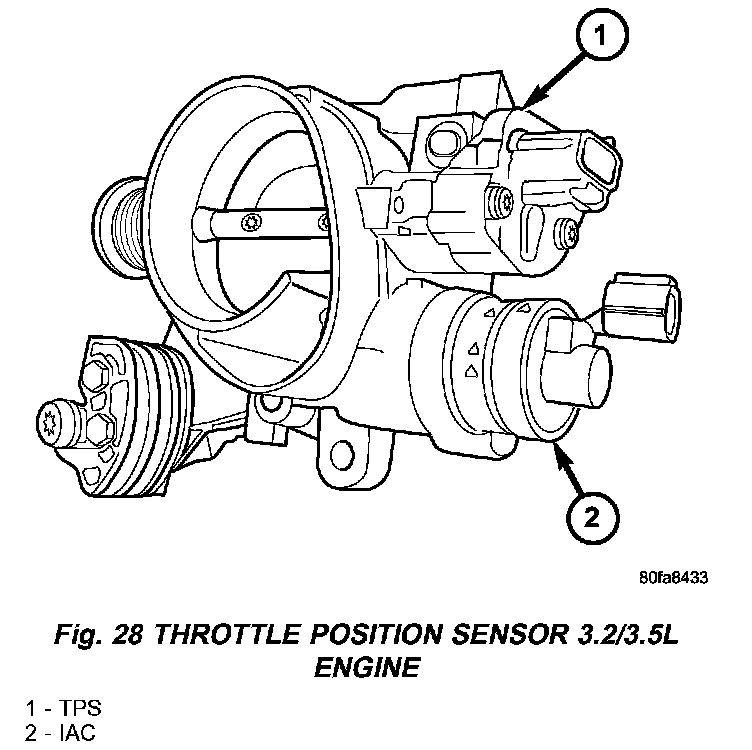 1

2

80fa8433

Fig. 28 THROTTLE POSITION SENSOR 3.2/3.5L ENGINE

1 - TPS
2 - IAC