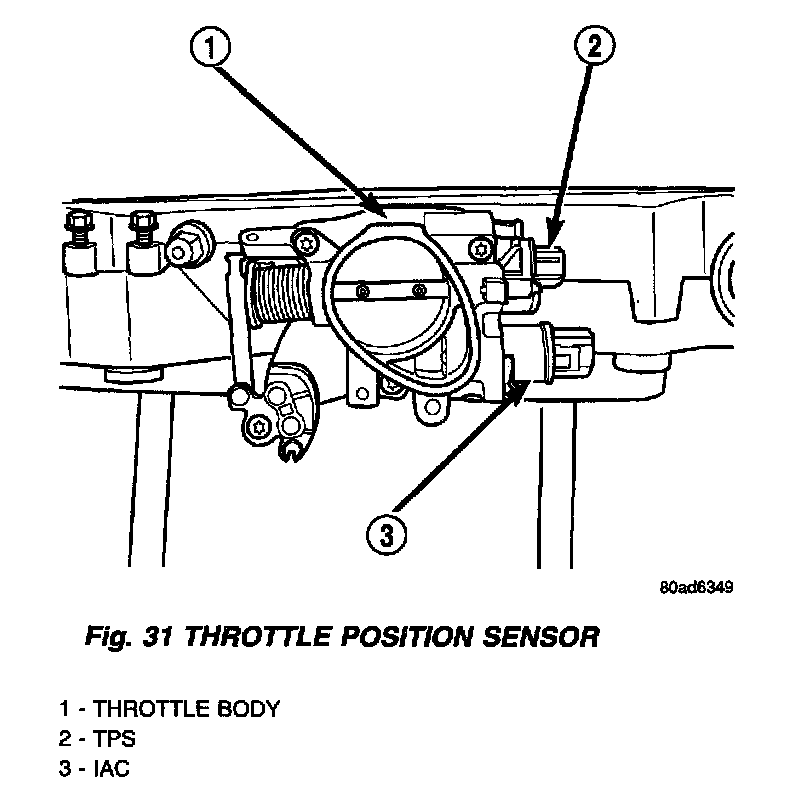 1
2
3
80ad6349

Fig. 31 THROTTLE POSITION SENSOR

1 - THROTTLE BODY
2 - TPS
3 - IAC