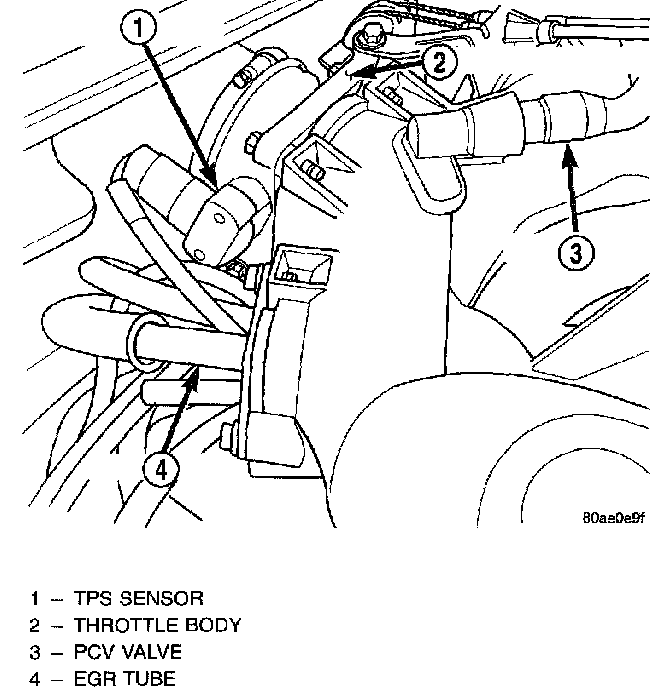 1

2

3

4

80ae0e9f

1 – TPS SENSOR
2 – THROTTLE BODY
3 – PCV VALVE
4 – EGR TUBE