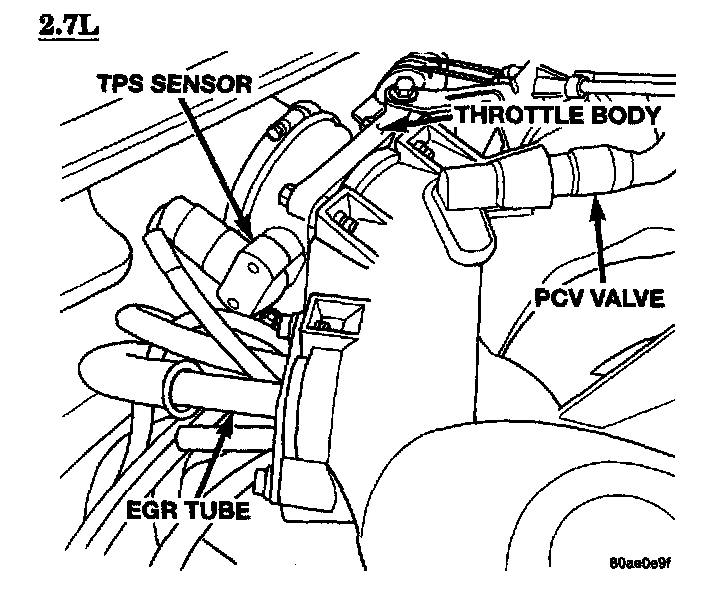 2.7L

TPS SENSOR

THROTTLE BODY

PCV VALVE

EGR TUBE

80aa0e9f