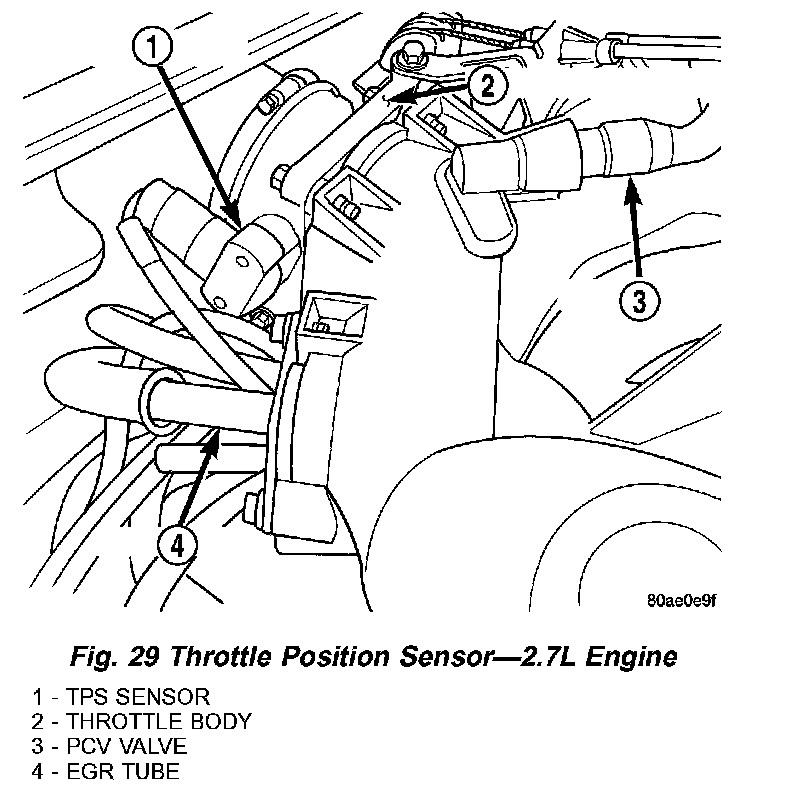 1

2

3

4

80ae0e9f

Fig. 29 Throttle Position Sensor—2.7L Engine

1 - TPS SENSOR
2 - THROTTLE BODY
3 - PCV VALVE
4 - EGR TUBE