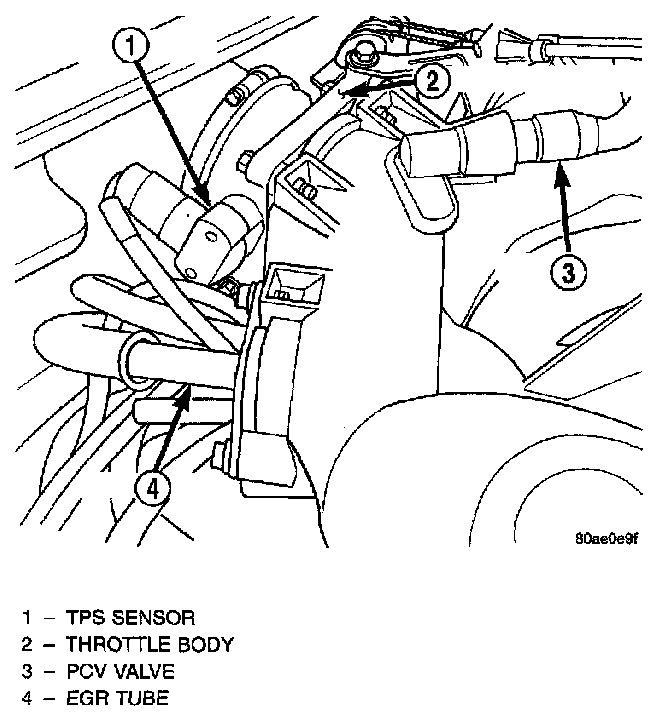 1

2

3

4

80ae0e9f

1 – TPS SENSOR
2 – THROTTLE BODY
3 – PCV VALVE
4 – EGR TUBE