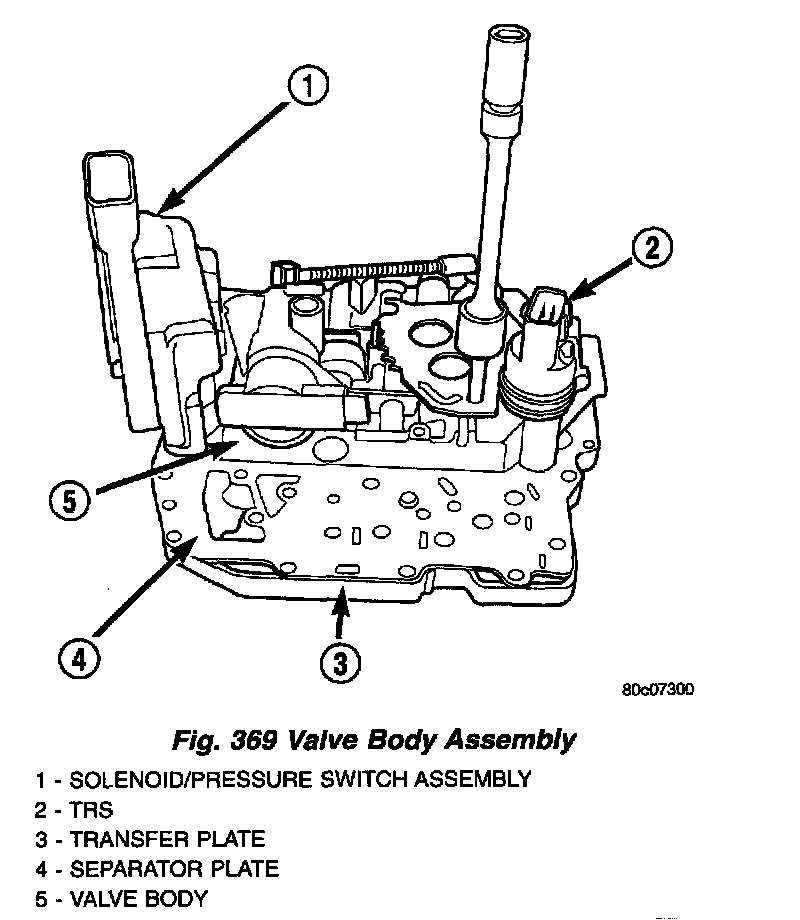 1

2

5

4

3

80c07300

Fig. 369 Valve Body Assembly

1 - SOLENOID/PRESSURE SWITCH ASSEMBLY
2 - TRS
3 - TRANSFER PLATE
4 - SEPARATOR PLATE
5 - VALVE BODY