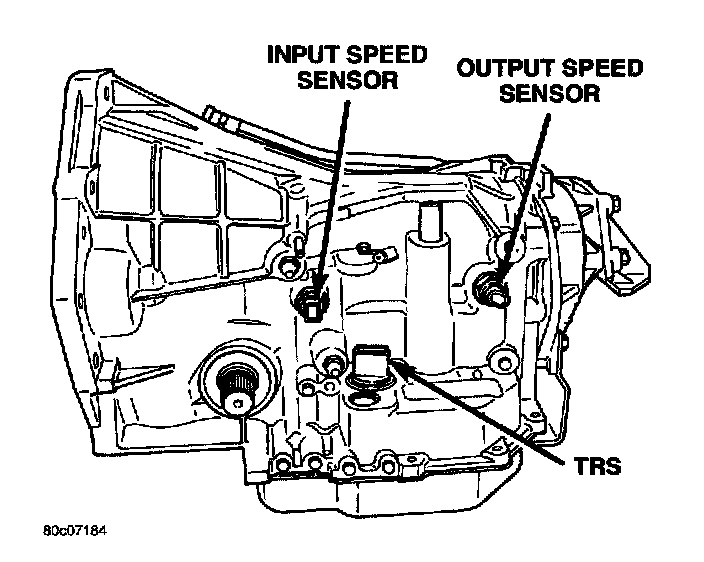 INPUT SPEED SENSOR

OUTPUT SPEED SENSOR

TRS

80c07184