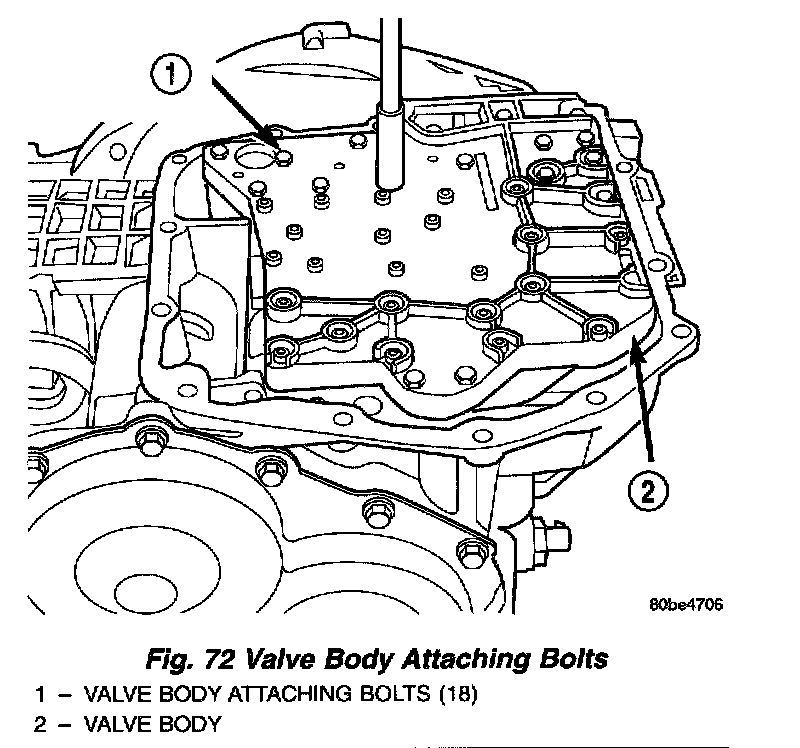 1

2

80be4706

Fig. 72 Valve Body Attaching Bolts

1 – VALVE BODY ATTACHING BOLTS (18)

2 – VALVE BODY