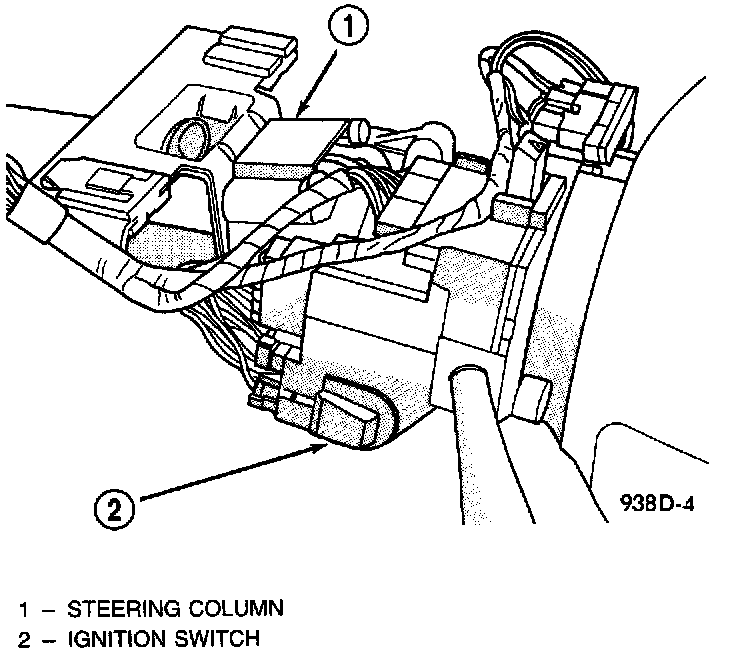 1

2

938D-4

1 – STEERING COLUMN
2 – IGNITION SWITCH