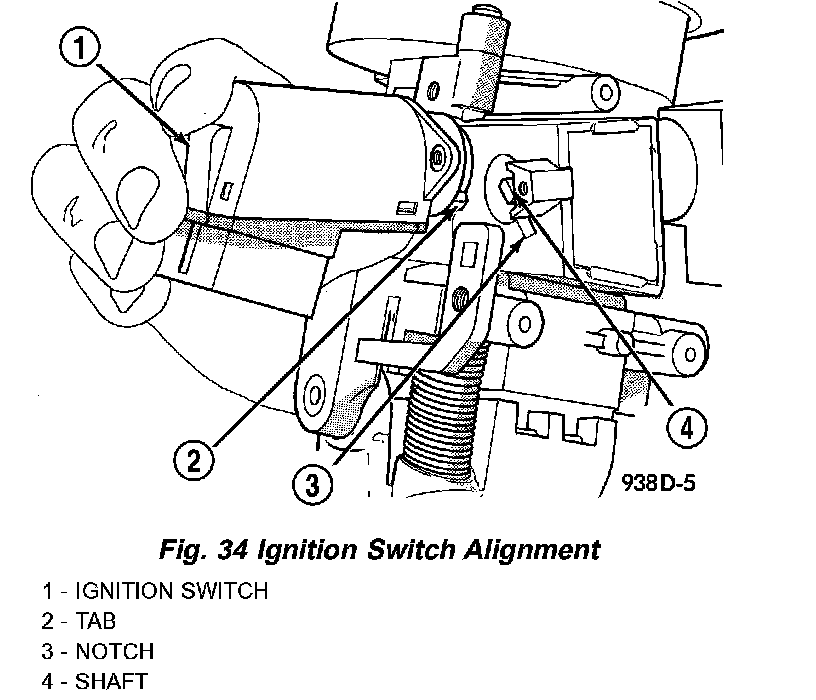 1

2

3

4

938D-5

Fig. 34 Ignition Switch Alignment

1 - IGNITION SWITCH
2 - TAB
3 - NOTCH
4 - SHAFT