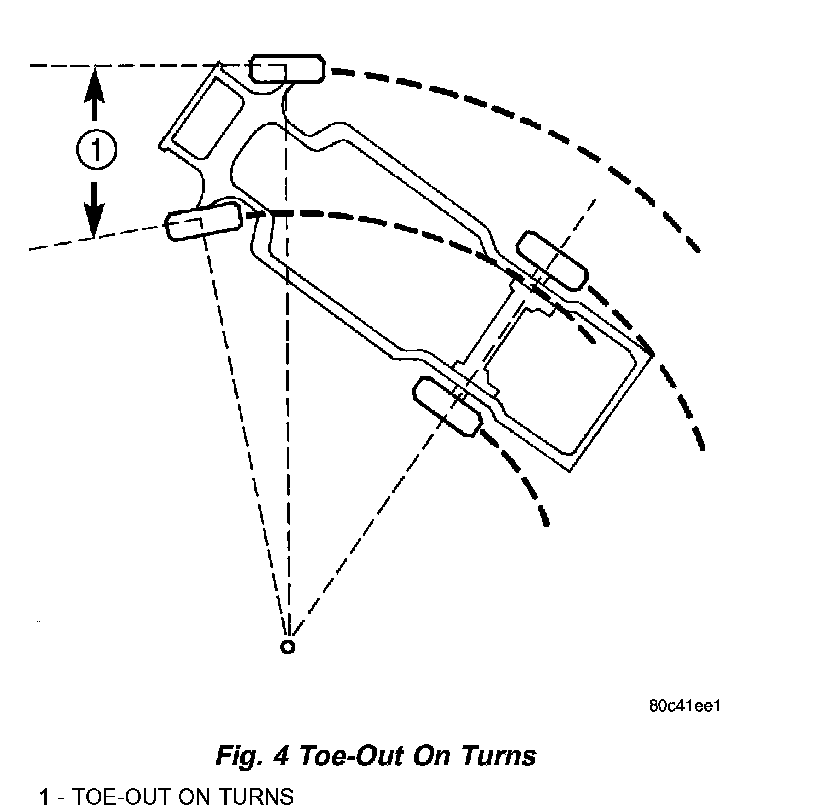 1

80c41ee1

Fig. 4 Toe-Out On Turns

1 - TOE-OUT ON TURNS