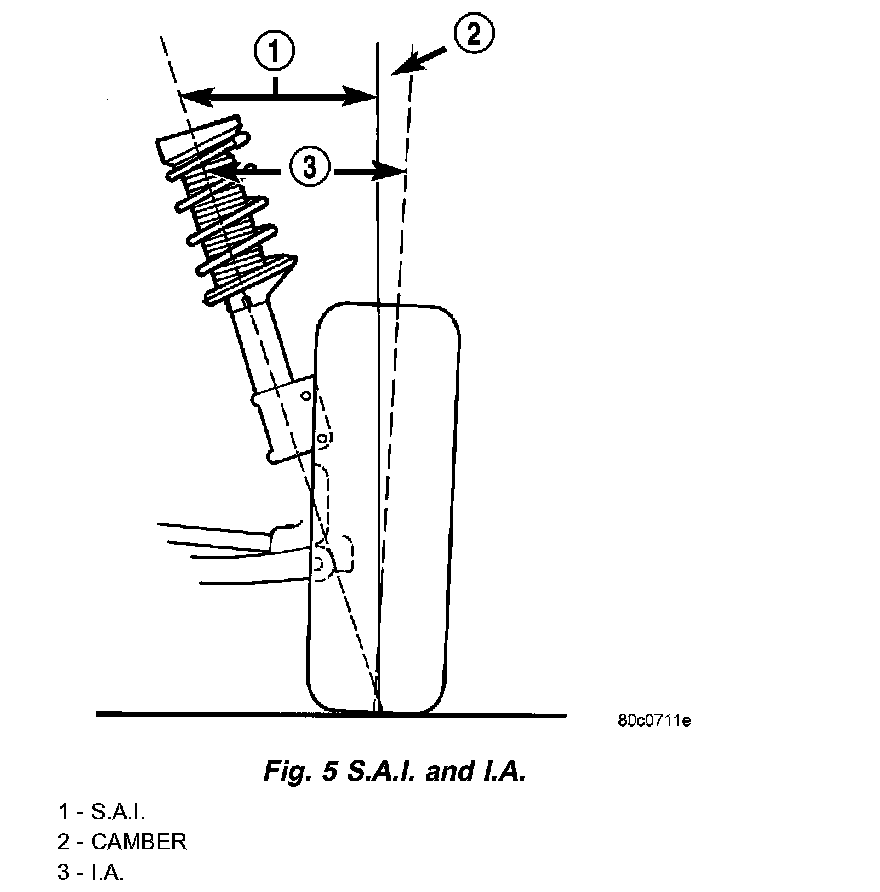 1

2

3

80c0711e

Fig. 5 S.A.I. and I.A.

1 - S.A.I.
2 - CAMBER
3 - I.A.