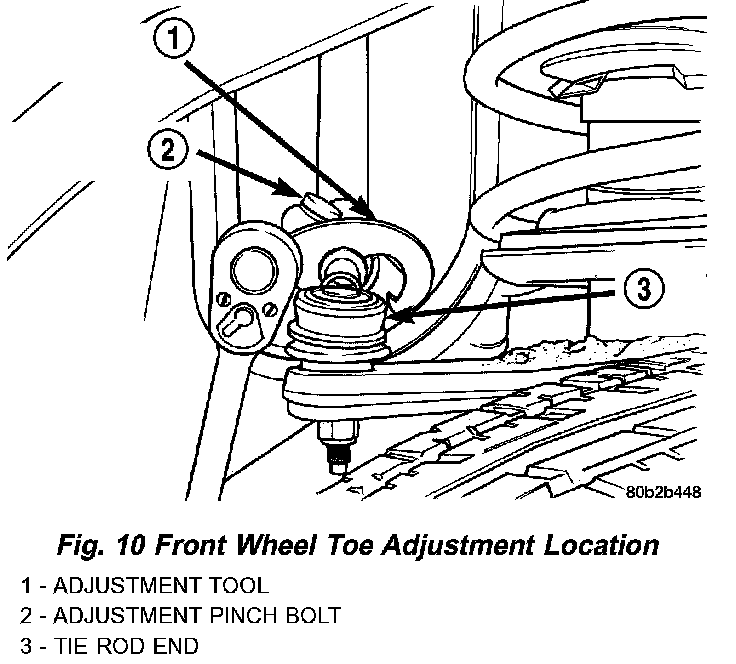 1

2

3

80b2b448

Fig. 10 Front Wheel Toe Adjustment Location

1 - ADJUSTMENT TOOL
2 - ADJUSTMENT PINCH BOLT
3 - TIE ROD END