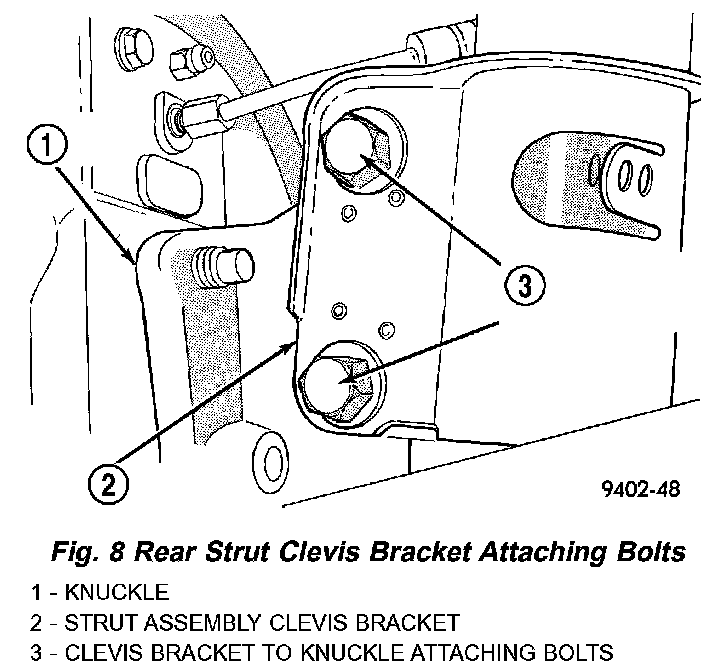 1

3

2

9402-48

Fig. 8 Rear Strut Clevis Bracket Attaching Bolts

1 - KNUCKLE
2 - STRUT ASSEMBLY CLEVIS BRACKET
3 - CLEVIS BRACKET TO KNUCKLE ATTACHING BOLTS