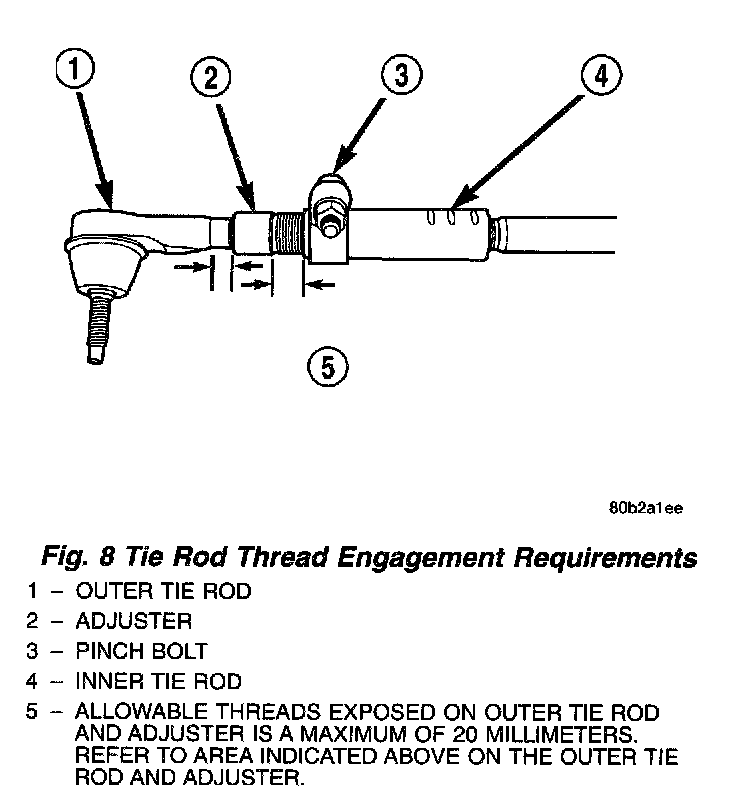 1

2

3

4

5

80b2a1ee

Fig. 8 Tie Rod Thread Engagement Requirements

1 – OUTER TIE ROD

2 – ADJUSTER

3 – PINCH BOLT

4 – INNER TIE ROD

5 – ALLOWABLE THREADS EXPOSED ON OUTER TIE ROD AND ADJUSTER IS A MAXIMUM OF 20 MILLIMETERS. REFER TO AREA INDICATED ABOVE ON THE OUTER TIE ROD AND ADJUSTER.