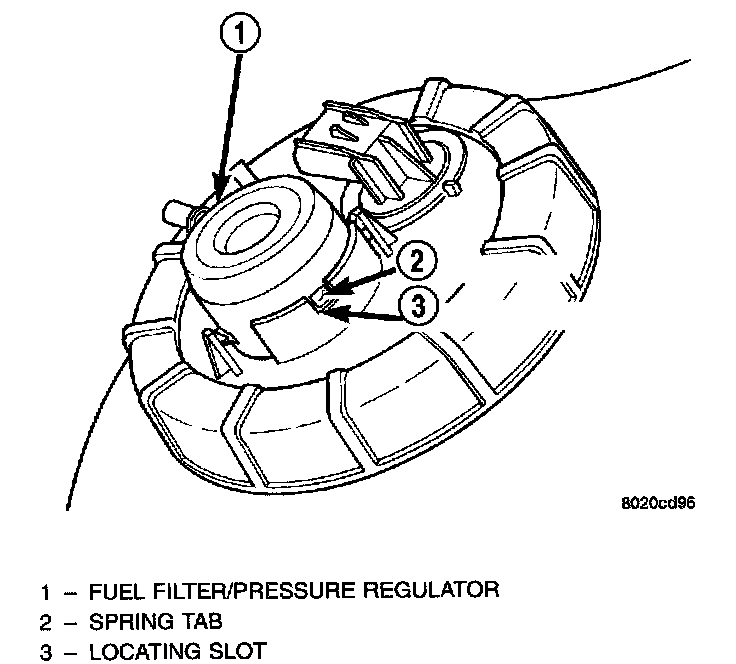 1

2

3

8020cd96

1 – FUEL FILTER/PRESSURE REGULATOR
2 – SPRING TAB
3 – LOCATING SLOT