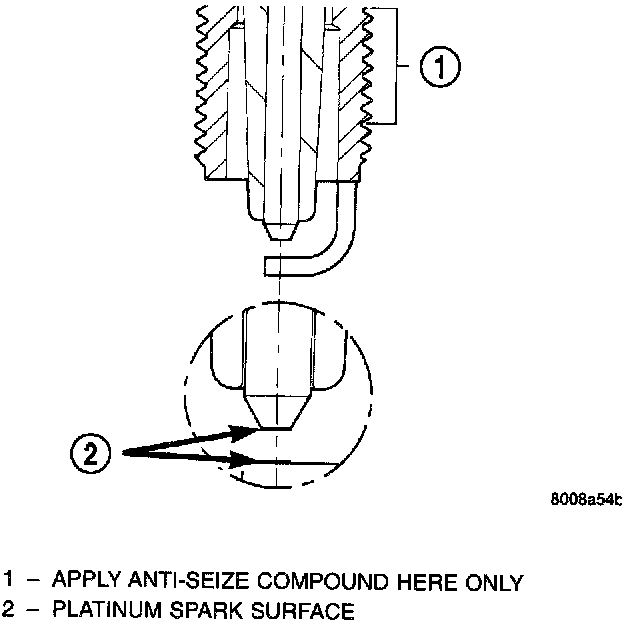 1

2

8008a54b

1 – APPLY ANTI-SEIZE COMPOUND HERE ONLY
2 – PLATINUM SPARK SURFACE