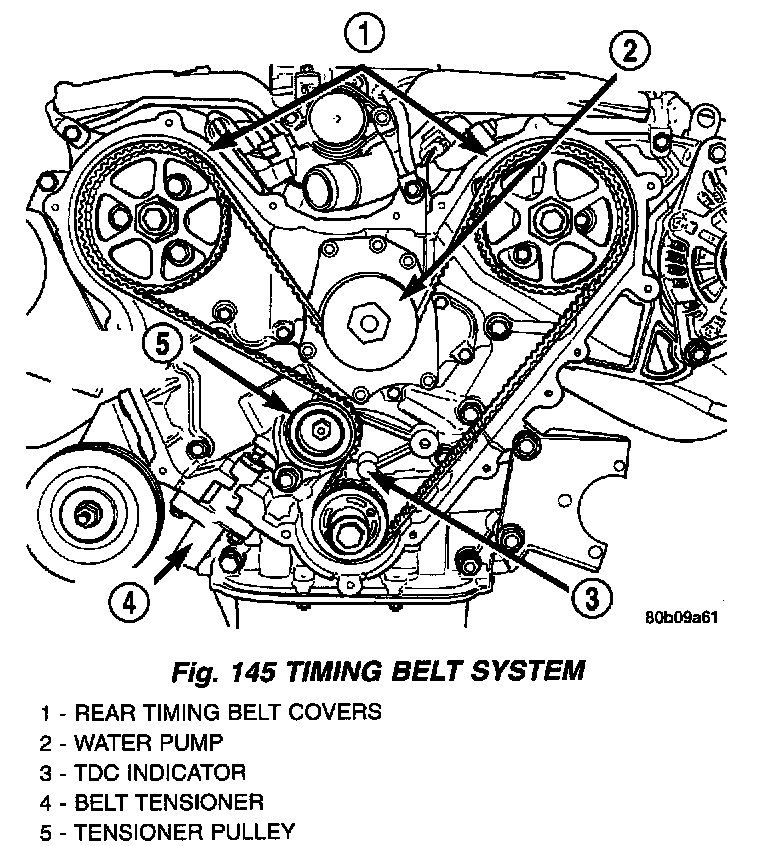 1
2
5
4
3
80b09a61

Fig. 145 TIMING BELT SYSTEM

1 - REAR TIMING BELT COVERS
2 - WATER PUMP
3 - TDC INDICATOR
4 - BELT TENSIONER
5 - TENSIONER PULLEY