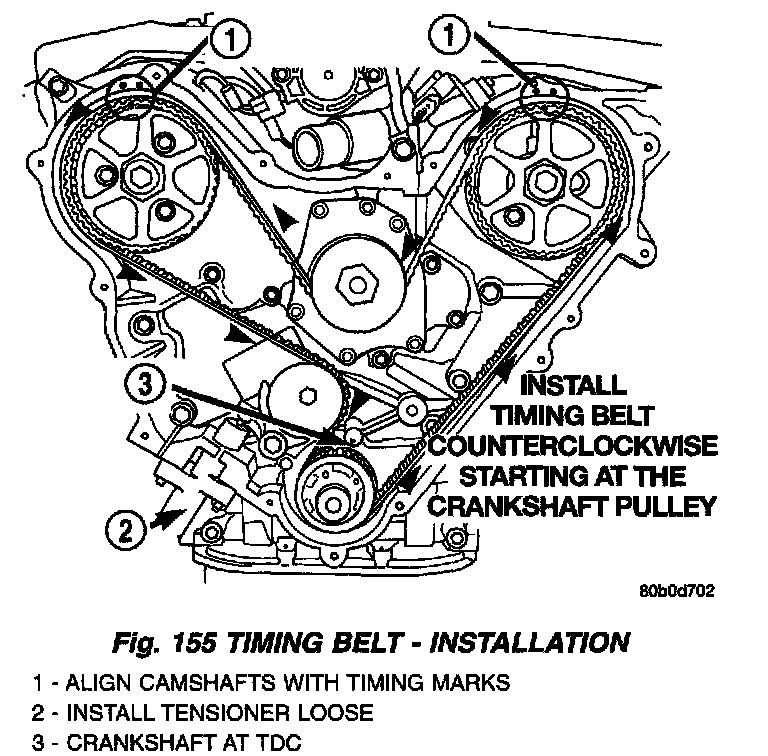 1

1

3

2

INSTALL TIMING BELT COUNTERCLOCKWISE STARTING AT THE CRANKSHAFT PULLEY

80b0d702

Fig. 155 TIMING BELT - INSTALLATION

1 - ALIGN CAMSHAFTS WITH TIMING MARKS
2 - INSTALL TENSIONER LOOSE
3 - CRANKSHAFT AT TDC