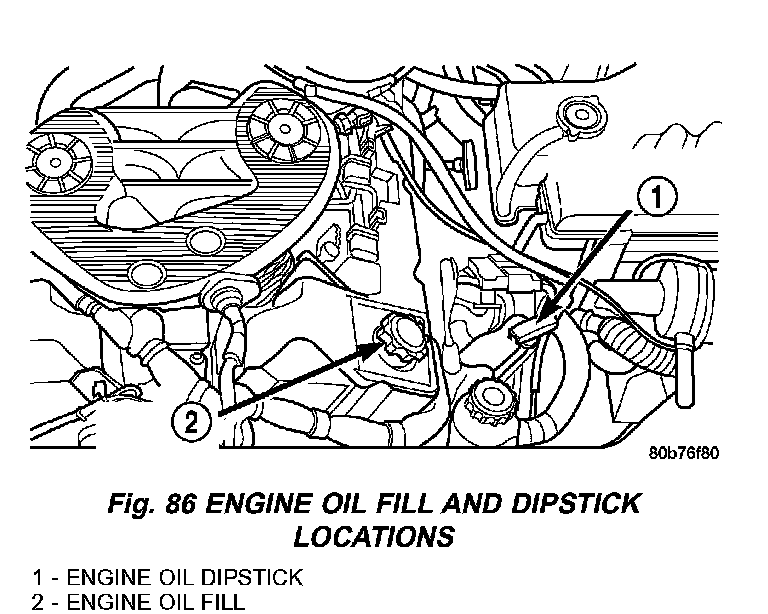 1

2

80b76f80

Fig. 86 ENGINE OIL FILL AND DIPSTICK LOCATIONS

1 - ENGINE OIL DIPSTICK
2 - ENGINE OIL FILL