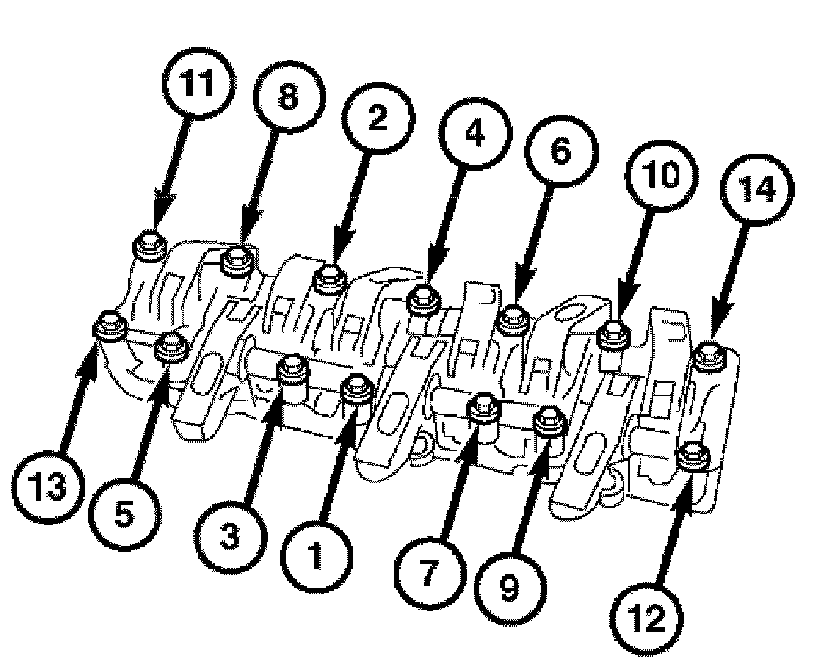 11
8
2
4
6
10
14
13
5
3
1
7
9
12